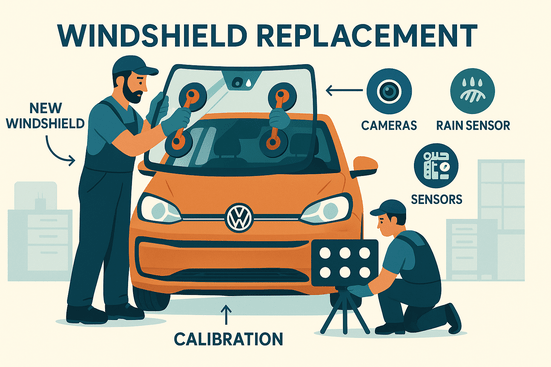 WINDSHIELD REPLACEMENT

NEW WINDSHIELD

CAMERAS

RAIN SENSOR

SENSORS

CALIBRATION